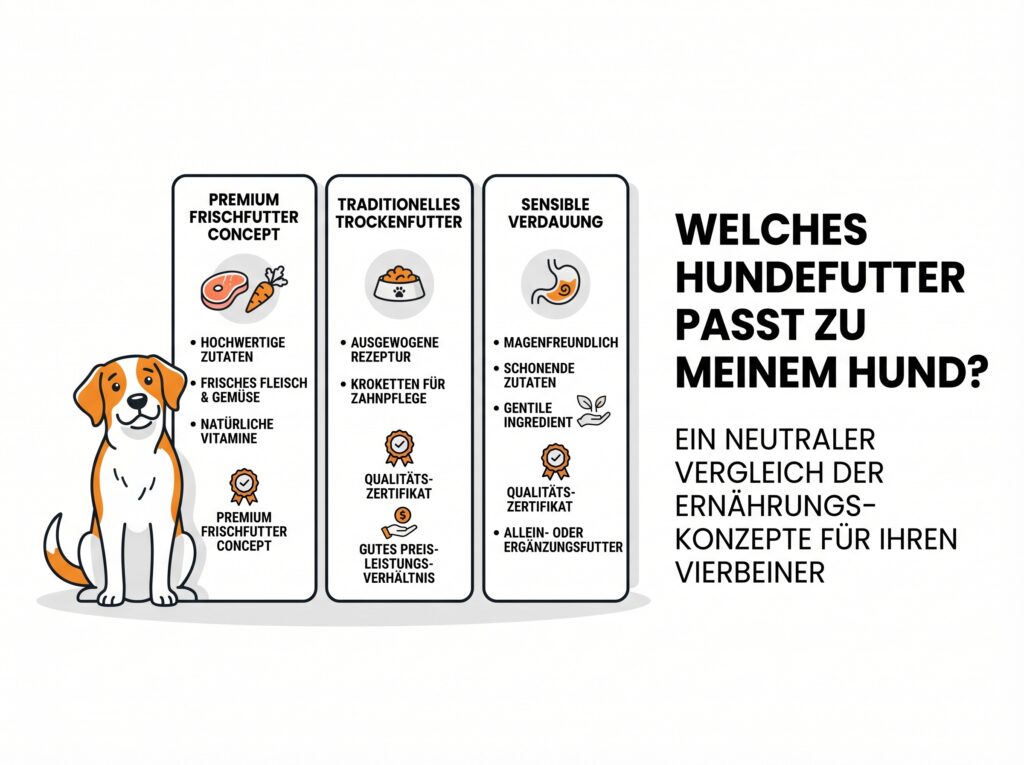 PREMIUM FRISCHFUTTER CONCEPT

• HOCHWERTIGE ZUTATEN
• FRISCHES FLEISCH & GEMÜSE
• NATÜRLICHE VITAMINE

PREMIUM FRISCHFUTTER CONCEPT

TRADITIONELLES TROCKENFUTTER

• AUSGEWOGENE REZEPTUR
• KROKETTEN FÜR ZAHNPFLEGE

QUALITÄTS-ZERTIFIKAT

GUTES PREIS-LEISTUNGS-VERHÄLTNIS

SENSIBLE VERDAUUNG

• MAGENFREUNDLICH
• SCHONENDE ZUTATEN
• GENTILE INGREDIENT

QUALITÄTS-ZERTIFIKAT

• ALLEIN- ODER ERGÄNZUNGSFUTTER

WELCHES HUNDEFUTTER PASST ZU MEINEM HUND?

EIN NEUTRALER VERGLEICH DER ERNÄHRUNGS-KONZEPTE FÜR IHREN VIERBEINER