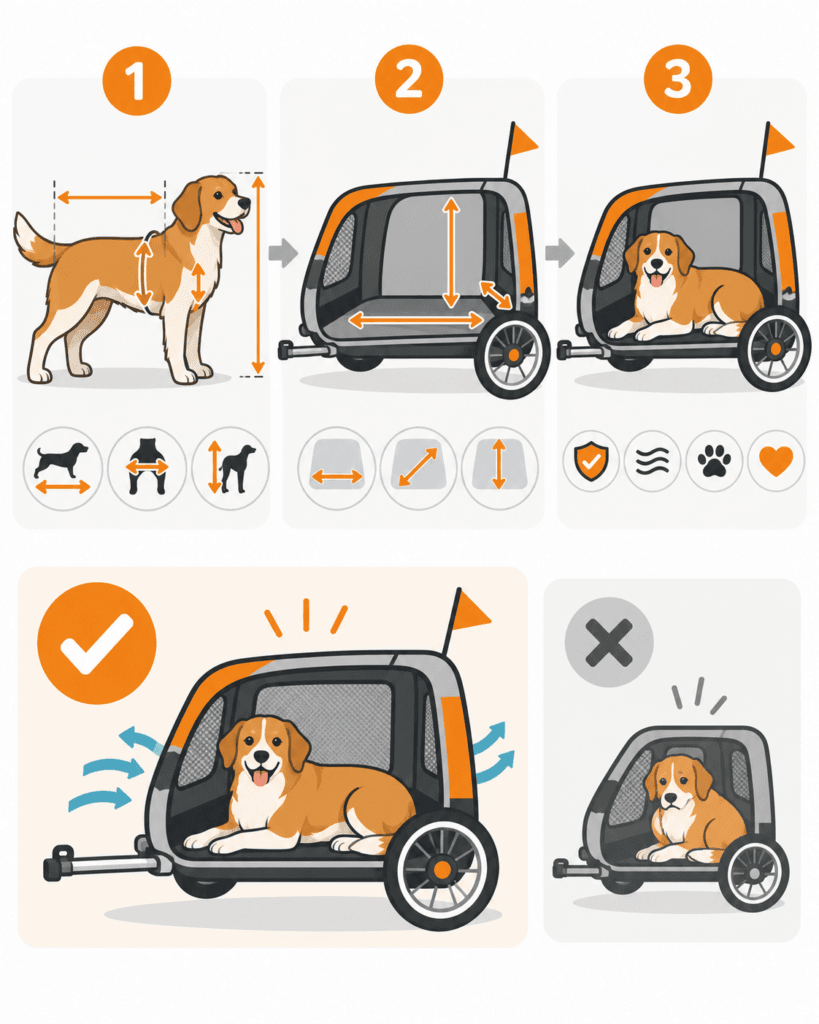 1

2

3